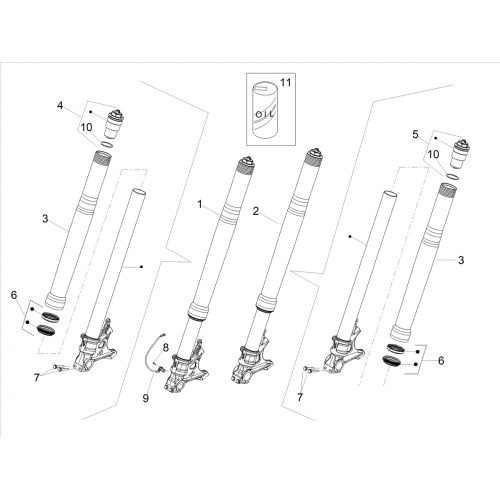 11
OIL
4
10
5
10
3
1
2
3
6
6
7
8
9
7